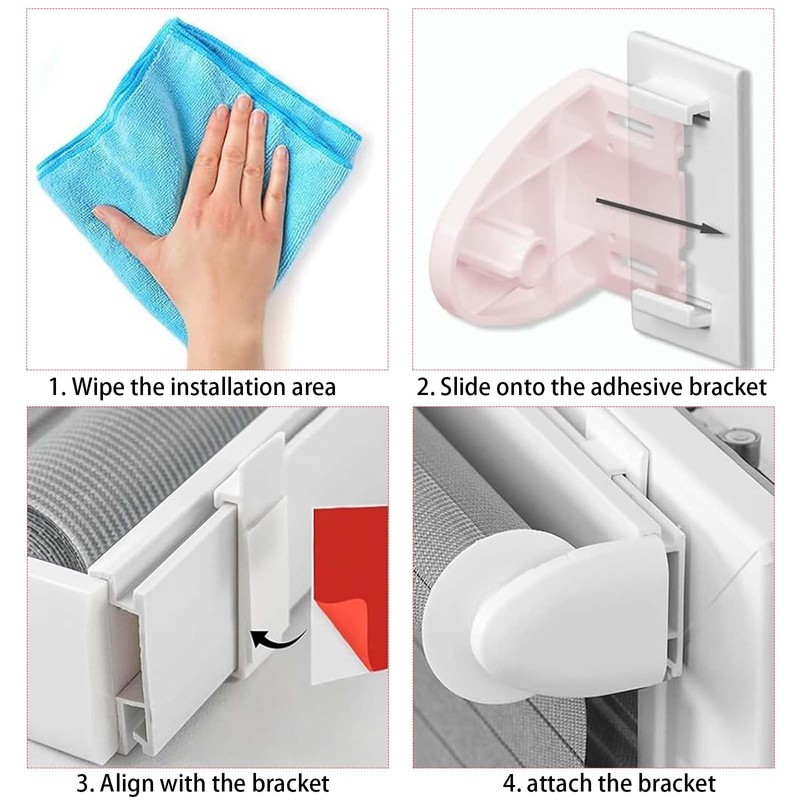 1. Wipe the installation area

2. Slide onto the adhesive bracket

3. Align with the bracket

4. attach the bracket