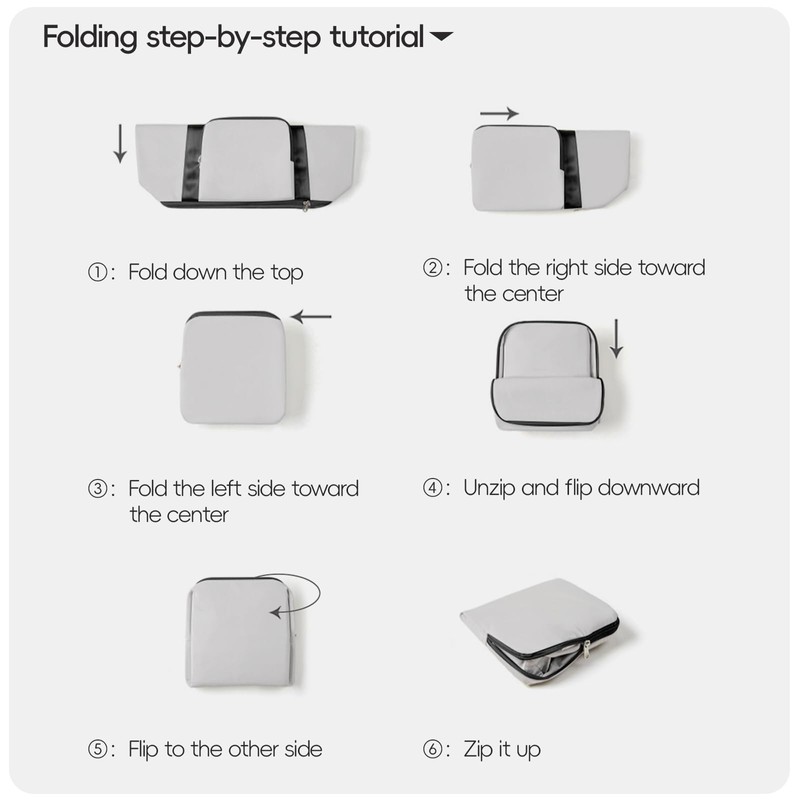 Folding step-by-step tutorial

①: Fold down the top

②: Fold the right side toward the center

③: Fold the left side toward the center

④: Unzip and flip downward

⑤: Flip to the other side

⑥: Zip it up