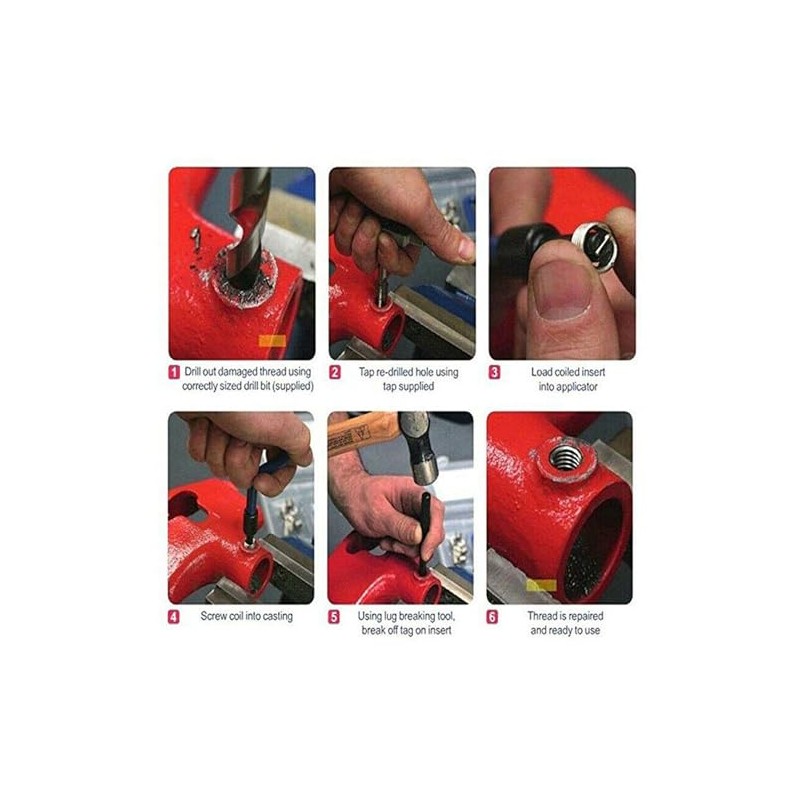 1 Drill out damaged thread using correctly sized drill bit (supplied)

2 Tap re-drilled hole using tap supplied

3 Load coiled insert into applicator

4 Screw coil into casting

5 Using lug breaking tool, break off tag on insert

6 Thread is repaired and ready to use