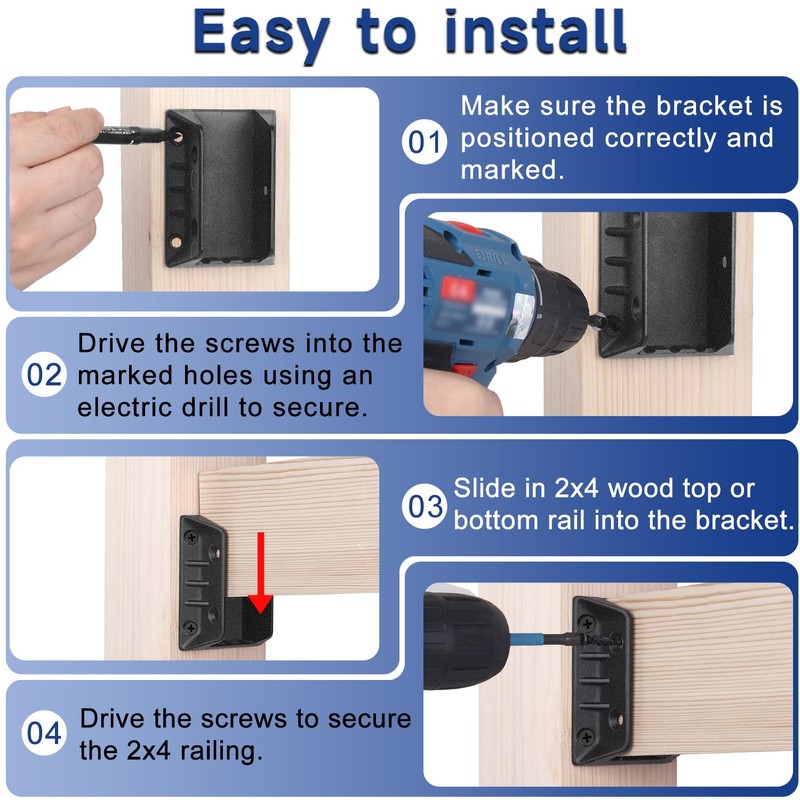 Easy to install

01 Make sure the bracket is positioned correctly and marked.

02 Drive the screws into the marked holes using an electric drill to secure.

03 Slide in 2x4 wood top or bottom rail into the bracket.

04 Drive the screws to secure the 2x4 railing.