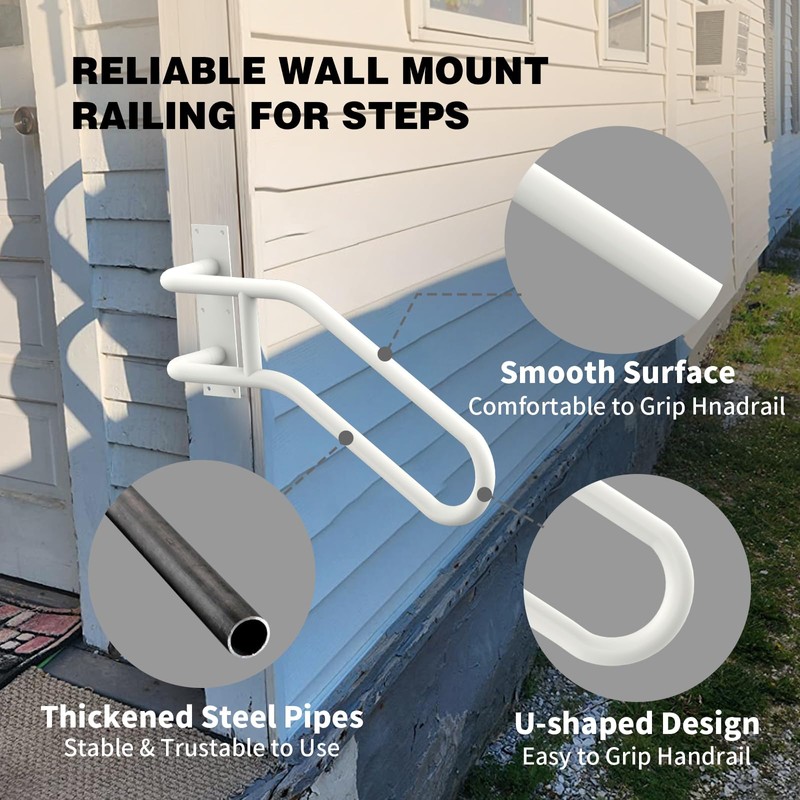 RELIABLE WALL MOUNT RAILING FOR STEPS

Smooth Surface
Comfortable to Grip Hnadrail

Thickened Steel Pipes
Stable & Trustable to Use

U-shaped Design
Easy to Grip Handrail