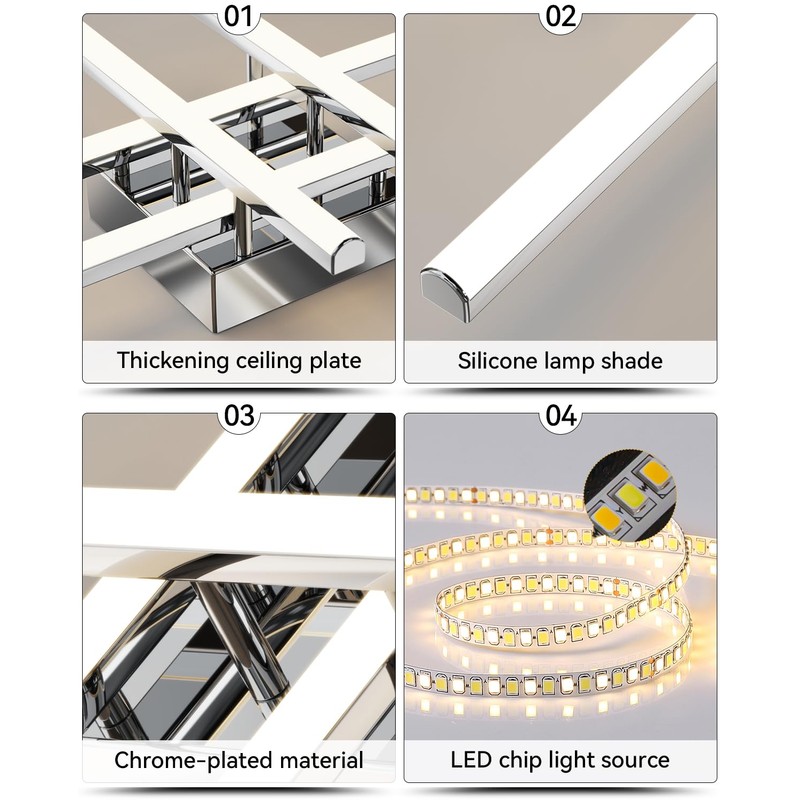 01

Thickening ceiling plate

02

Silicone lamp shade

03

Chrome-plated material

04

LED chip light source