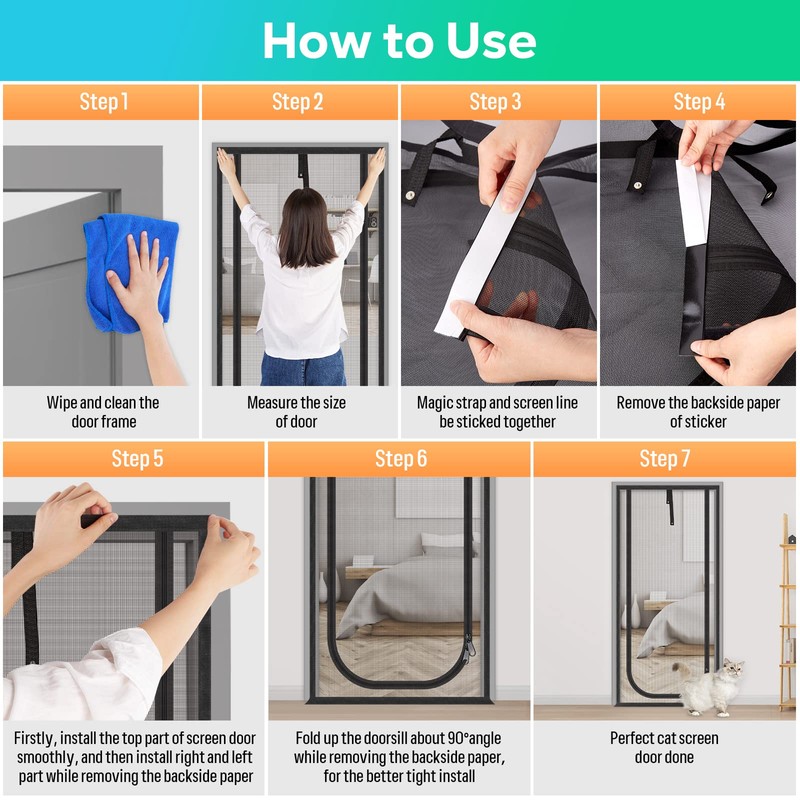 How to Use

Step 1

Wipe and clean the door frame

Step 2

Measure the size of door

Step 3

Magic strap and screen line be sticked together

Step 4

Remove the backside paper of sticker

Step 5

Firstly, install the top part of screen door smoothly, and then install right and left part while removing the backside paper

Step 6

Fold up the doorsill about 90°angle while removing the backside paper, for the better tight install

Step 7

Perfect cat screen door done