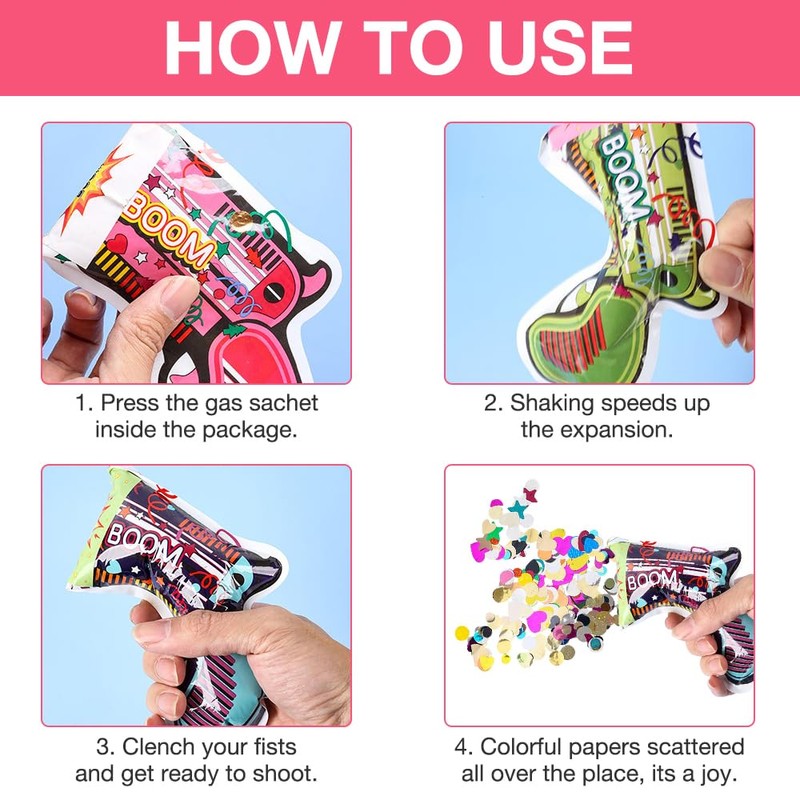 HOW TO USE

BOOM

1. Press the gas sachet inside the package.

BOOM

2. Shaking speeds up the expansion.

BOOM

3. Clench your fists and get ready to shoot.

BOOM

4. Colorful papers scattered all over the place, its a joy.