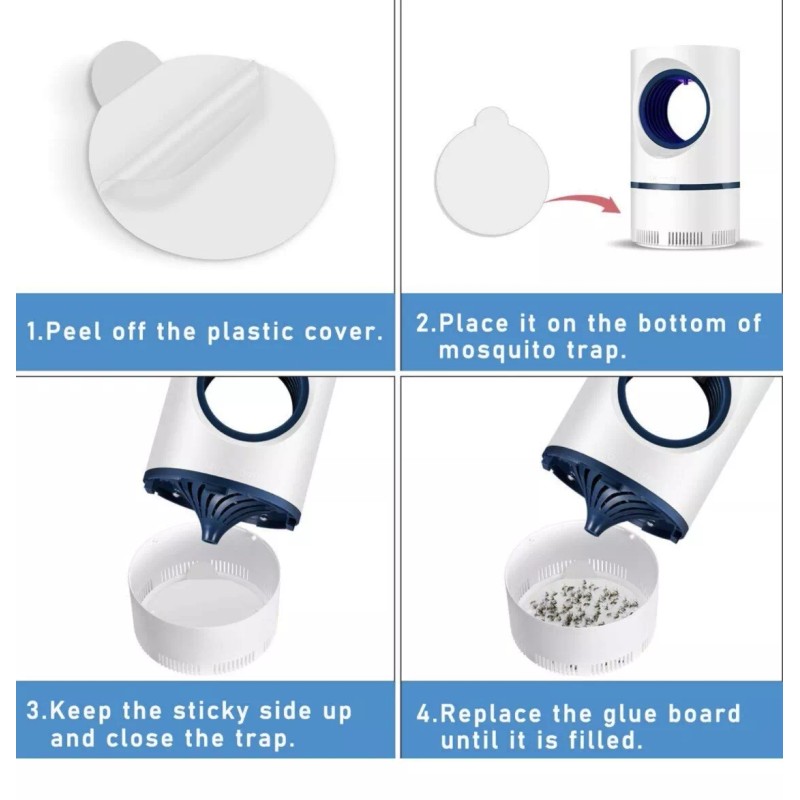 1.Peel off the plastic cover.

2.Place it on the bottom of mosquito trap.

3.Keep the sticky side up and close the trap.

4.Replace the glue board until it is filled.