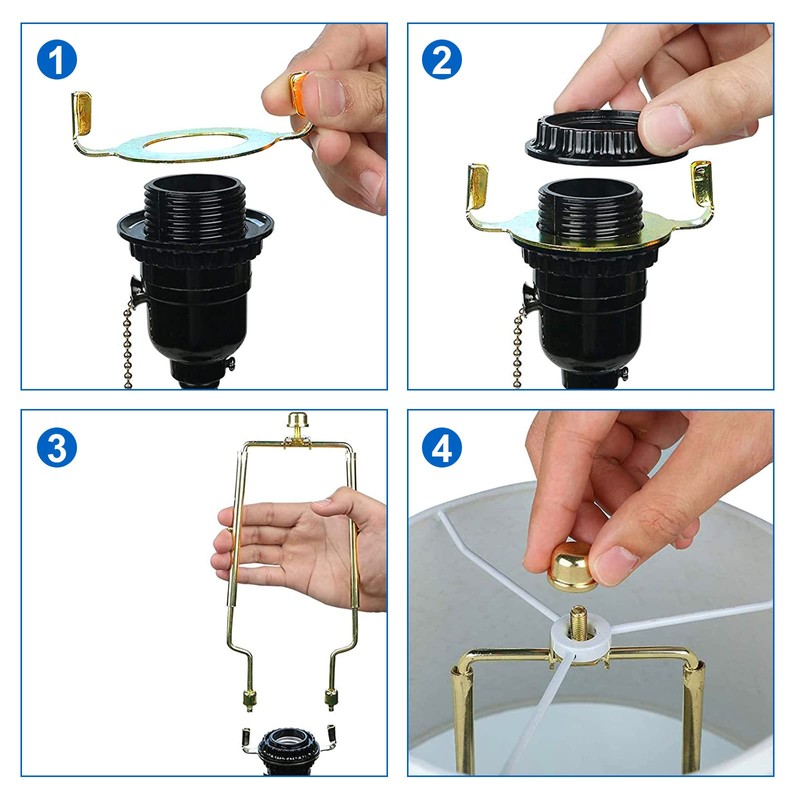 1

2

3

4