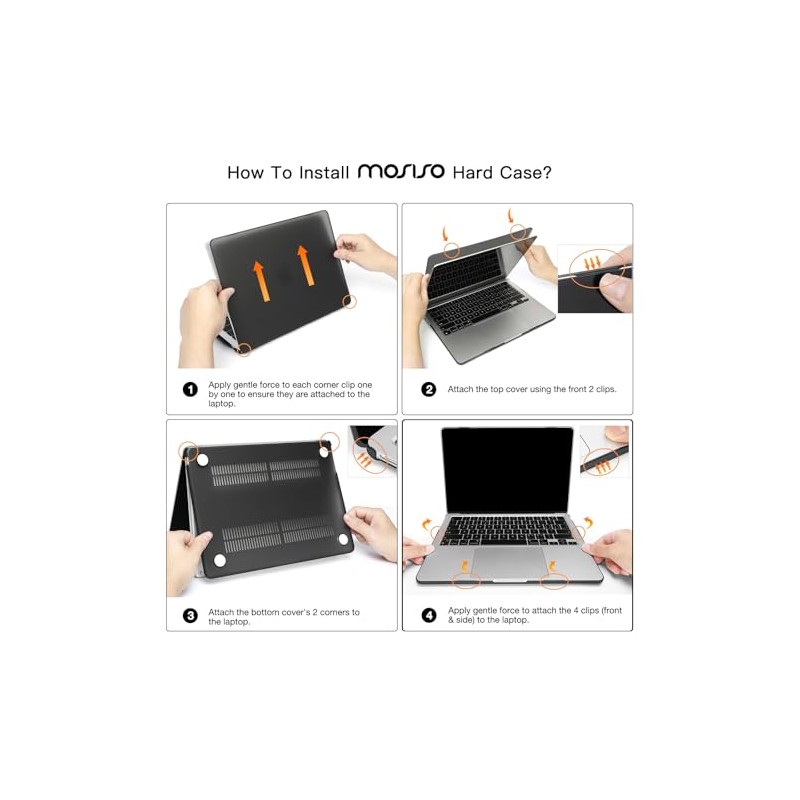 How To Install MOSISO Hard Case?

1 Apply gentle force to each corner clip one by one to ensure they are attached to the laptop.

2 Attach the top cover using the front 2 clips.

3 Attach the bottom cover's 2 corners to the laptop.

4 Apply gentle force to attach the 4 clips (front & side) to the laptop.