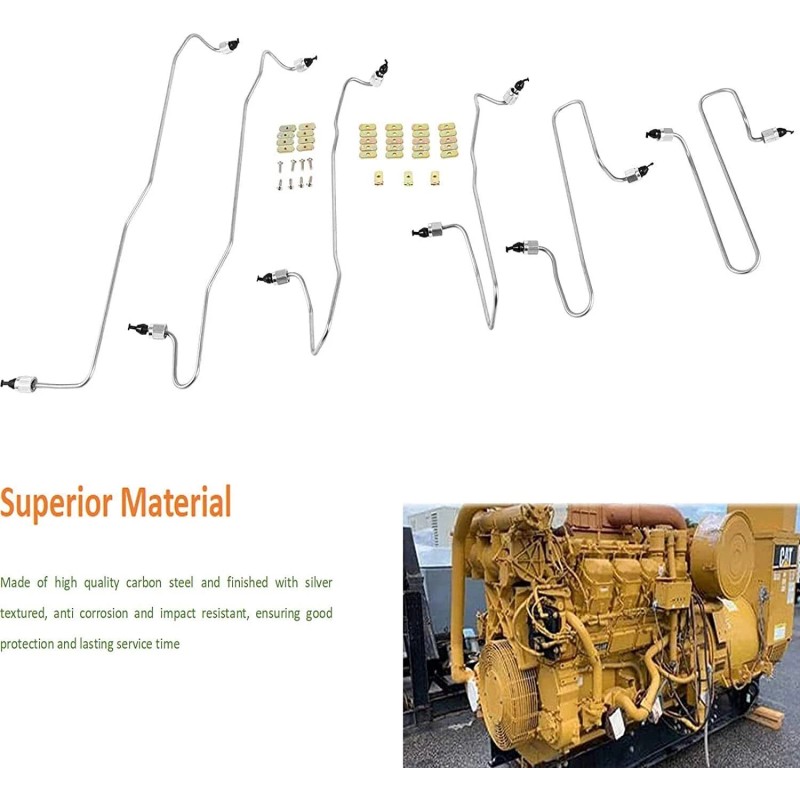 Superior Material

Made of high quality carbon steel and finished with silver textured, anti corrosion and impact resistant, ensuring good protection and lasting service time

CAT