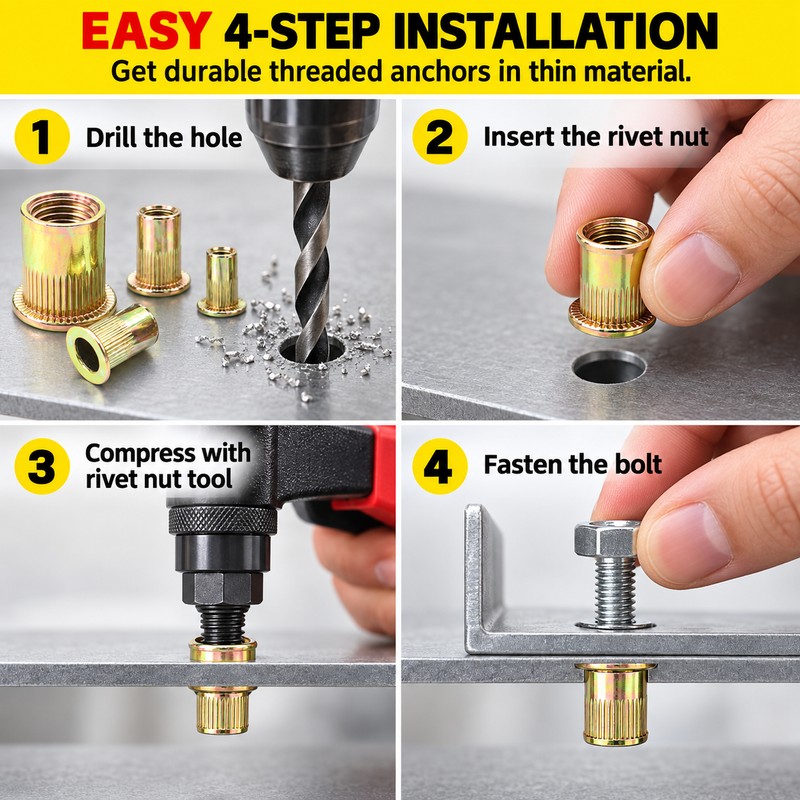 EASY 4-STEP INSTALLATION
Get durable threaded anchors in thin material.

1 Drill the hole

2 Insert the rivet nut

3 Compress with rivet nut tool

4 Fasten the bolt