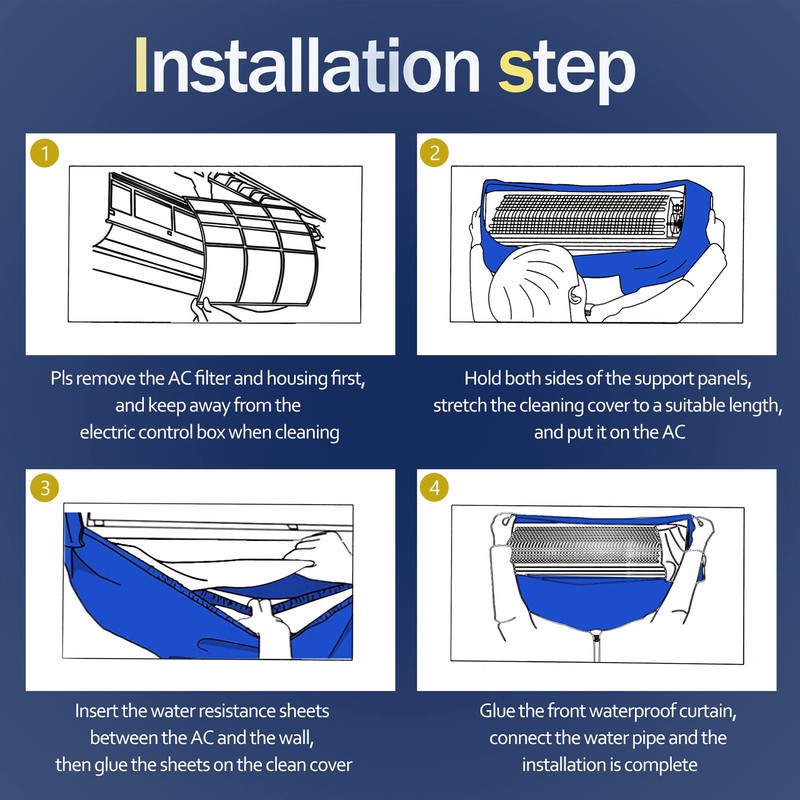 Installation step

1

Pls remove the AC filter and housing first, and keep away from the electric control box when cleaning

2

Hold both sides of the support panels, stretch the cleaning cover to a suitable length, and put it on the AC

3

Insert the water resistance sheets between the AC and the wall, then glue the sheets on the clean cover

4

Glue the front waterproof curtain, connect the water pipe and the installation is complete