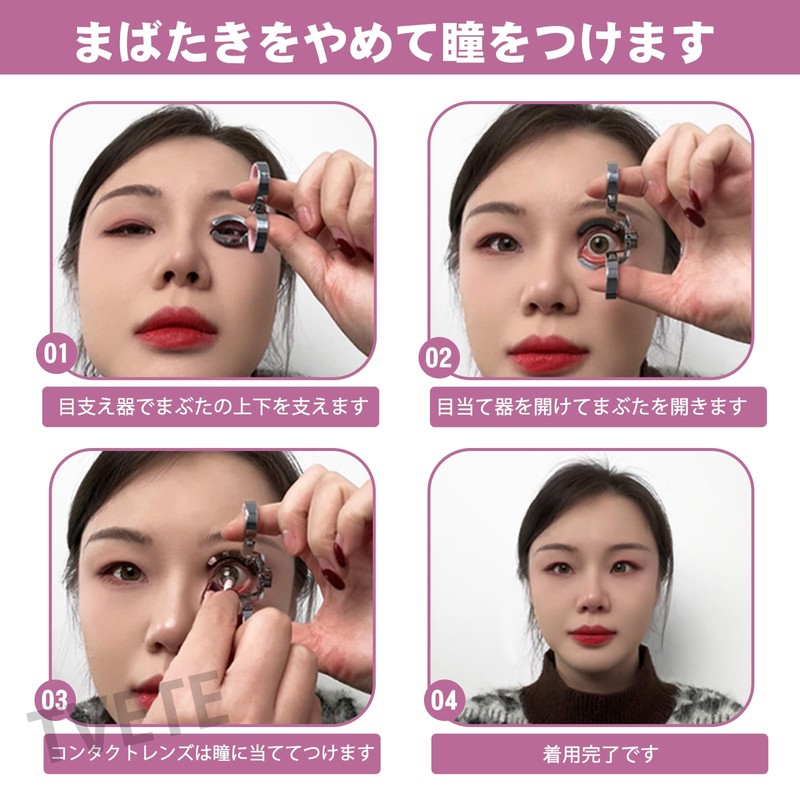 まばたきをやめて瞳をつけます

01
目支え器でまぶたの上下を支えます

02
目当て器を開けてまぶたを開きます

03
TVETE
コンタクトレンズは瞳に当ててつけます

04
着用完了です