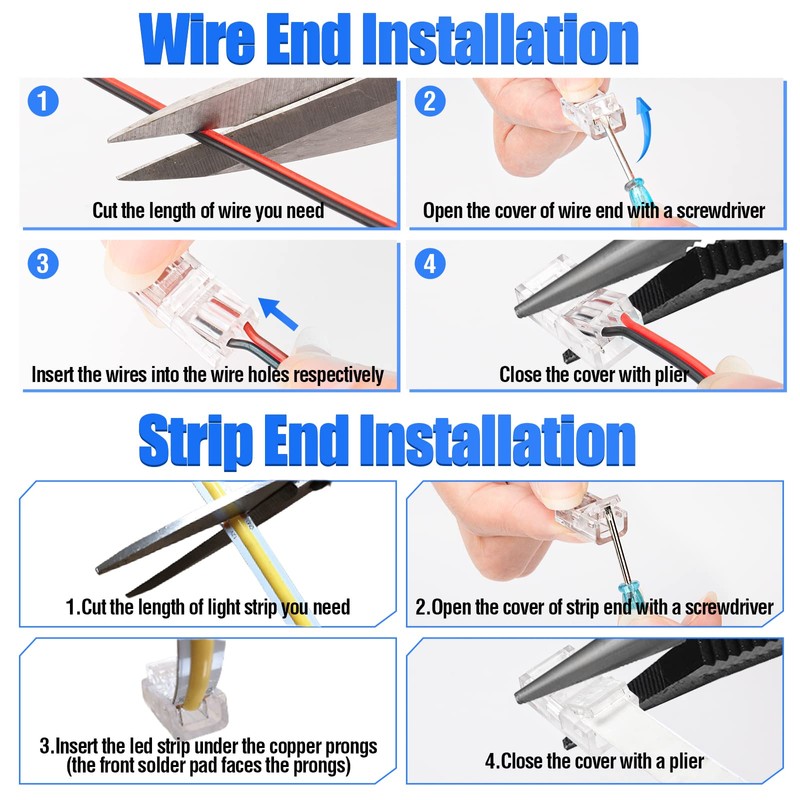 Wire End Installation

1
Cut the length of wire you need

2
Open the cover of wire end with a screwdriver

3
Insert the wires into the wire holes respectively

4
Close the cover with plier

Strip End Installation

1.Cut the length of light strip you need

2.Open the cover of strip end with a screwdriver

3.Insert the led strip under the copper prongs (the front solder pad faces the prongs)

4.Close the cover with a plier