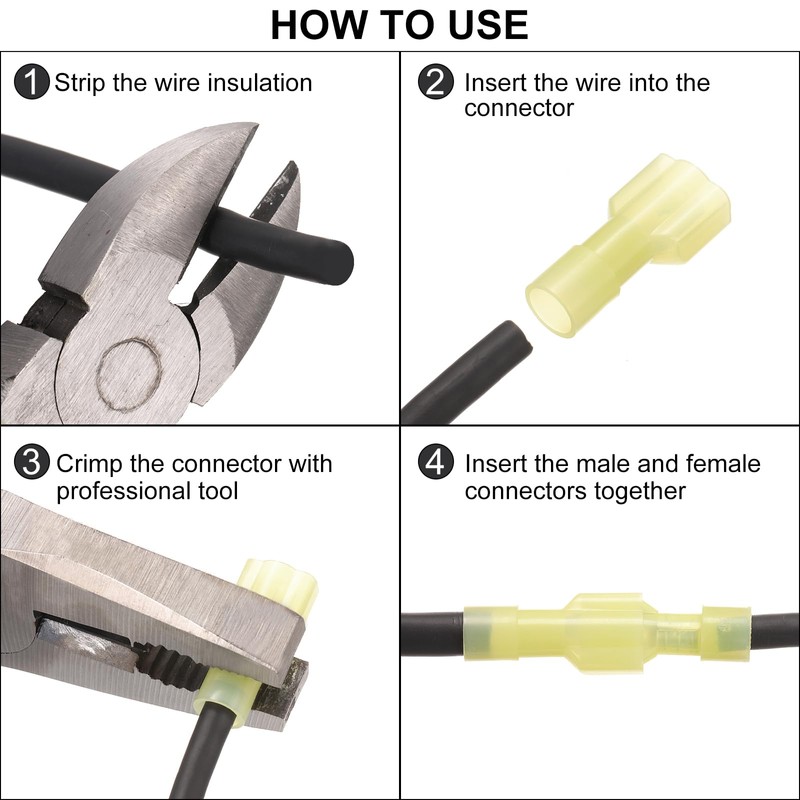 HOW TO USE

1 Strip the wire insulation

2 Insert the wire into the connector

3 Crimp the connector with professional tool

4 Insert the male and female connectors together