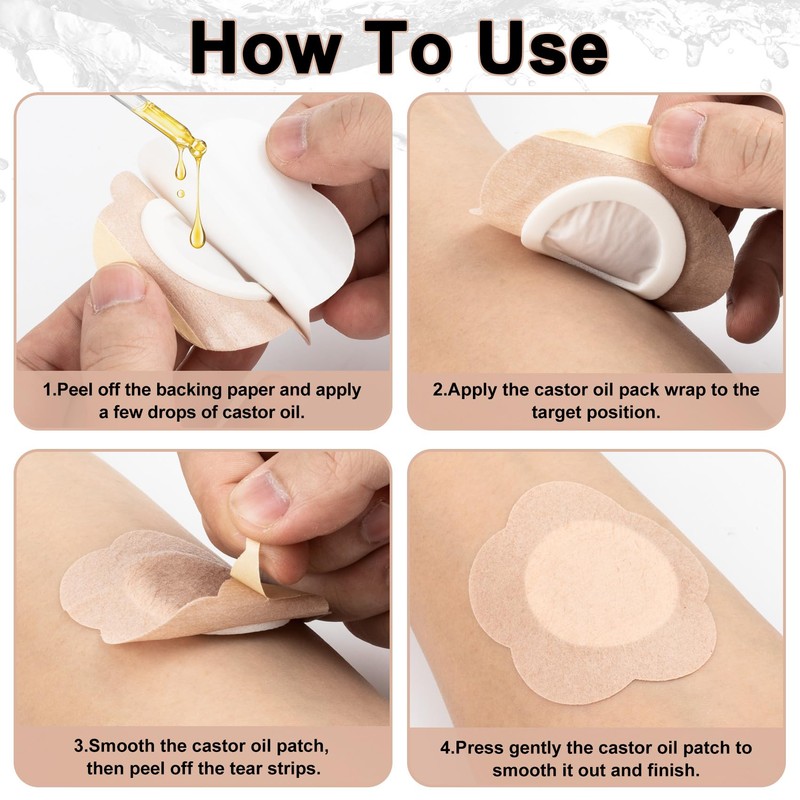 How To Use

1.Peel off the backing paper and apply a few drops of castor oil.

2.Apply the castor oil pack wrap to the target position.

3.Smooth the castor oil patch, then peel off the tear strips.

4.Press gently the castor oil patch to smooth it out and finish.