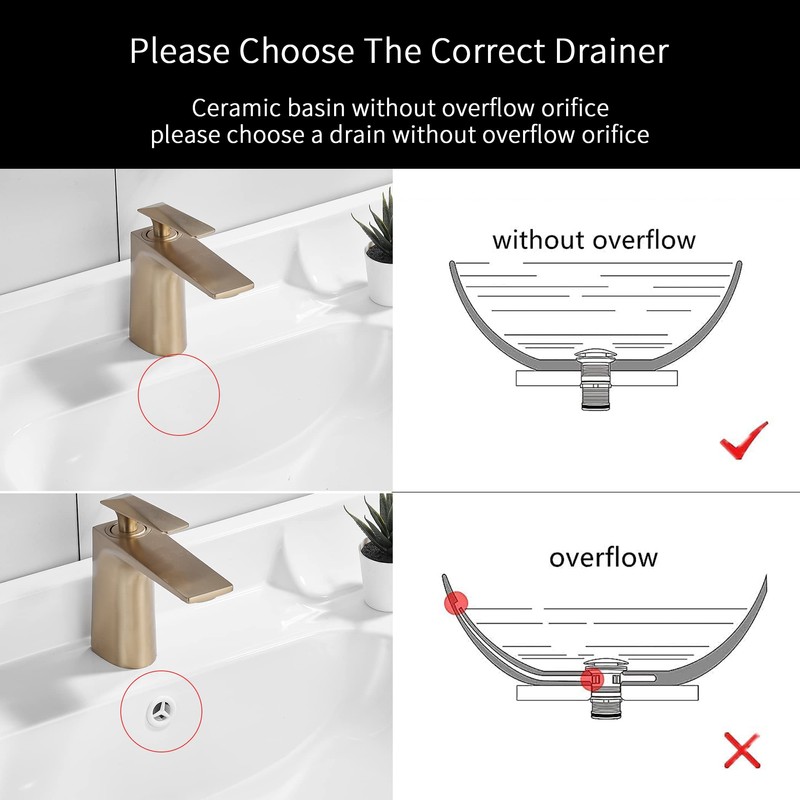 Please Choose The Correct Drainer

Ceramic basin without overflow orifice
please choose a drain without overflow orifice

without overflow

overflow