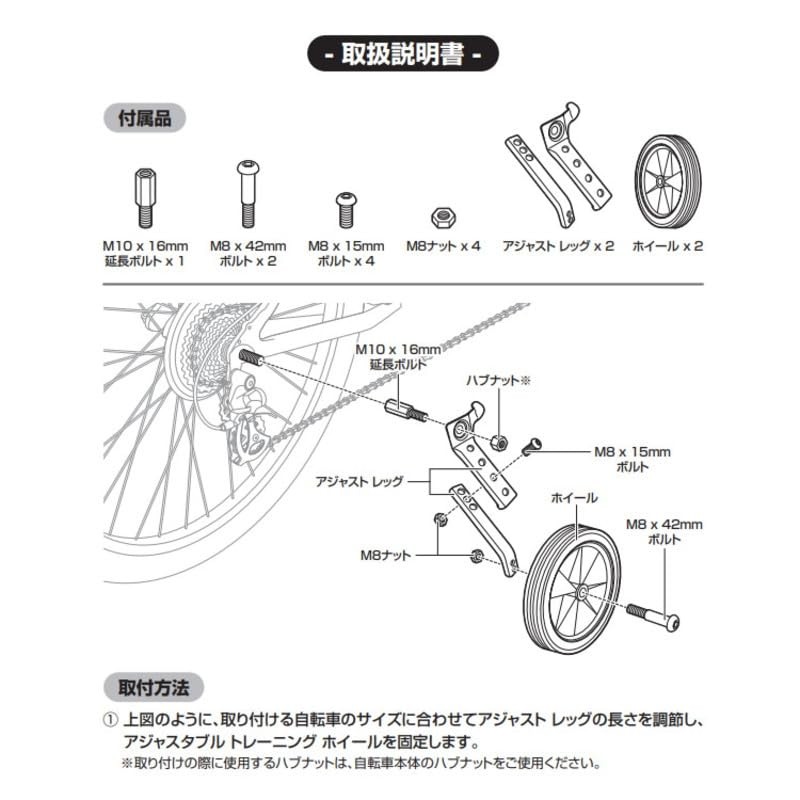 - 取扱説明書 -

付属品

M10 x 16mm
延長ボルト x 1

M8 x 42mm
ボルト x 2

M8 x 15mm
ボルト x 4

M8ナット x 4

アジャスト レッグ x 2

ホイール x 2

M10 x 16mm
延長ボルト

ハブナット※

M8 x 15mm
ボルト

アジャスト レッグ

ホイール

M8 x 42mm
ボルト

M8ナット

取付方法

① 上図のように、取り付ける自転車のサイズに合わせてアジャスト レッグの長さを調節し、アジャスタブル トレーニング ホイールを固定します。
※取り付けの際に使用するハブナットは、自転車本体のハブナットをご使用ください。