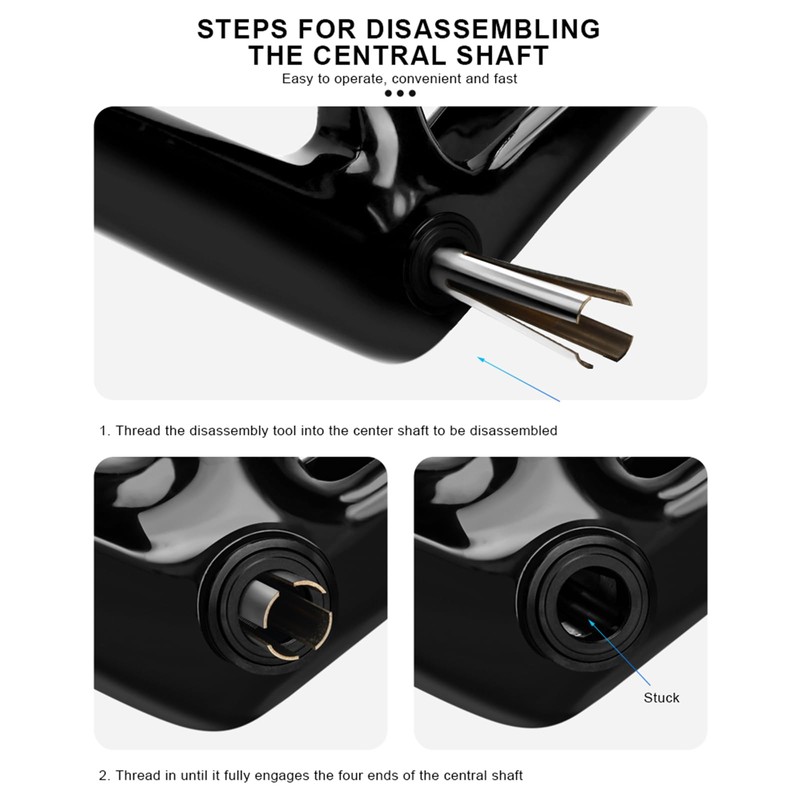 STEPS FOR DISASSEMBLING THE CENTRAL SHAFT

Easy to operate, convenient and fast

1. Thread the disassembly tool into the center shaft to be disassembled

Stuck

2. Thread in until it fully engages the four ends of the central shaft