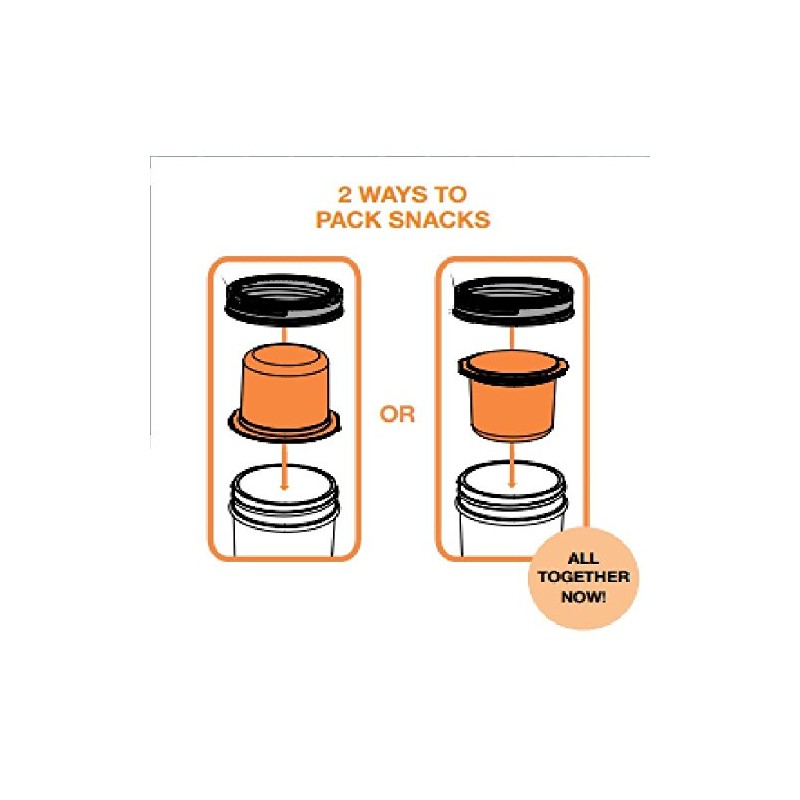 2 WAYS TO PACK SNACKS

OR

ALL TOGETHER NOW!