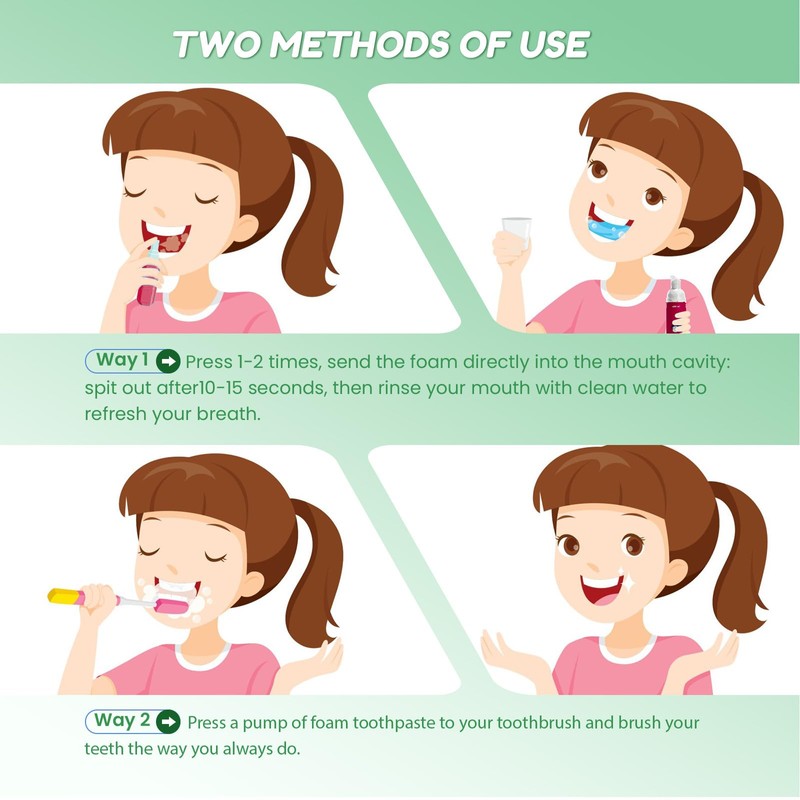 TWO METHODS OF USE

Way 1 Press 1-2 times, send the foam directly into the mouth cavity: spit out after10-15 seconds, then rinse your mouth with clean water to refresh your breath.

Way 2 Press a pump of foam toothpaste to your toothbrush and brush your teeth the way you always do.