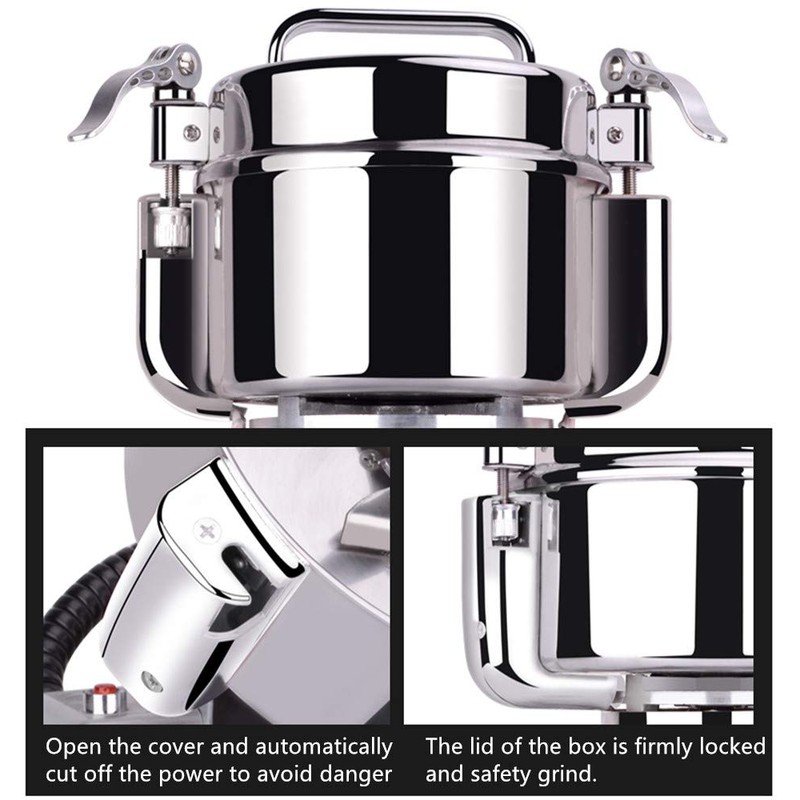 Open the cover and automatically cut off the power to avoid danger

The lid of the box is firmly locked and safety grind.