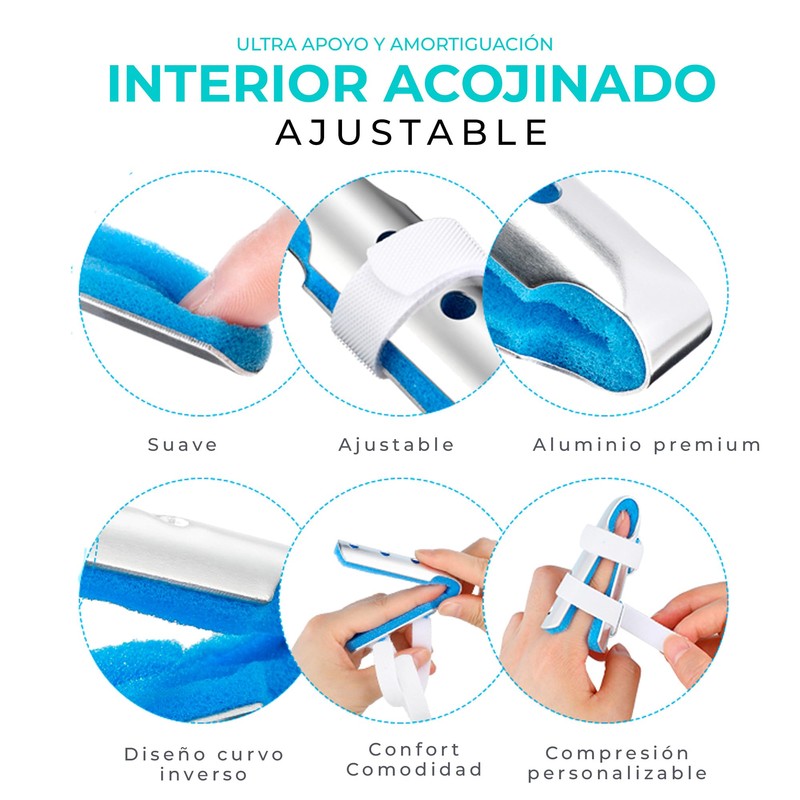 ULTRA APOYO Y AMORTIGUACIÓN
INTERIOR ACOJINADO
AJUSTABLE

Suave

Ajustable

Aluminio premium

Diseño curvo inverso

Confort Comodidad

Compresión personalizable