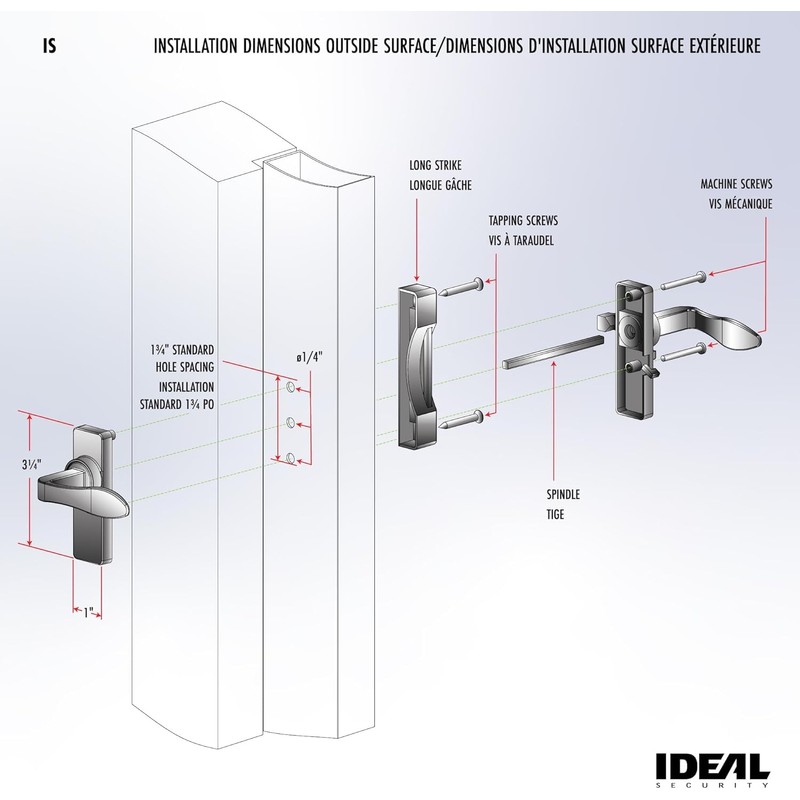 IS

INSTALLATION DIMENSIONS OUTSIDE SURFACE/DIMENSIONS D'INSTALLATION SURFACE EXTÉRIEURE

LONG STRIKE
LONGUE GÂCHE

MACHINE SCREWS
VIS MÉCANIQUE

TAPPING SCREWS
VIS À TARAUDEL

1¾" STANDARD
HOLE SPACING
INSTALLATION
STANDARD 1¾ PO

ø1/4"

3¼"

1"

SPINDLE
TIGE

IDEAL
SECURITY