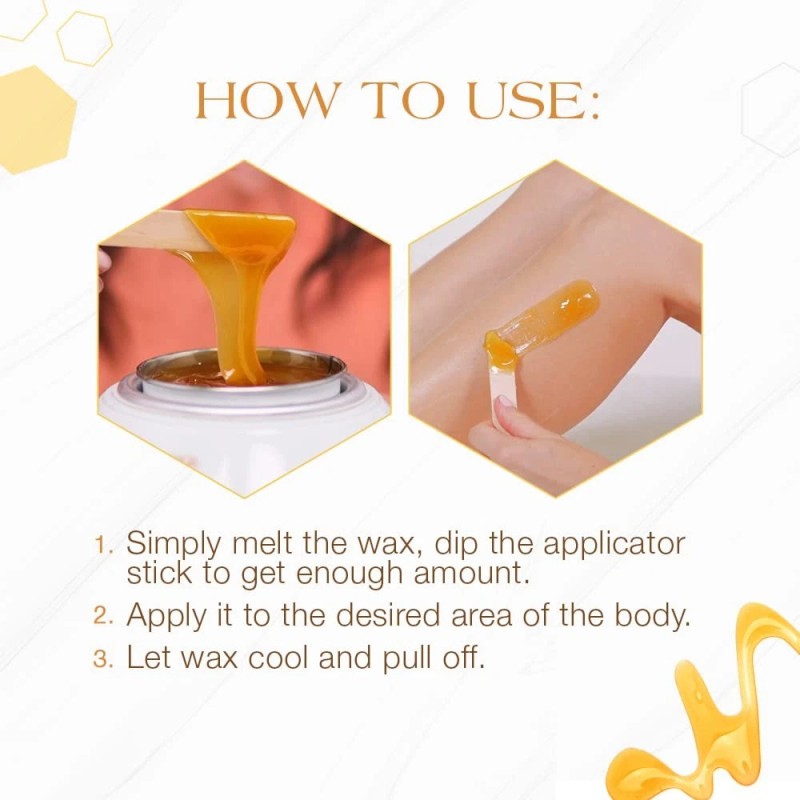 HOW TO USE:

1. Simply melt the wax, dip the applicator stick to get enough amount.
2. Apply it to the desired area of the body.
3. Let wax cool and pull off.