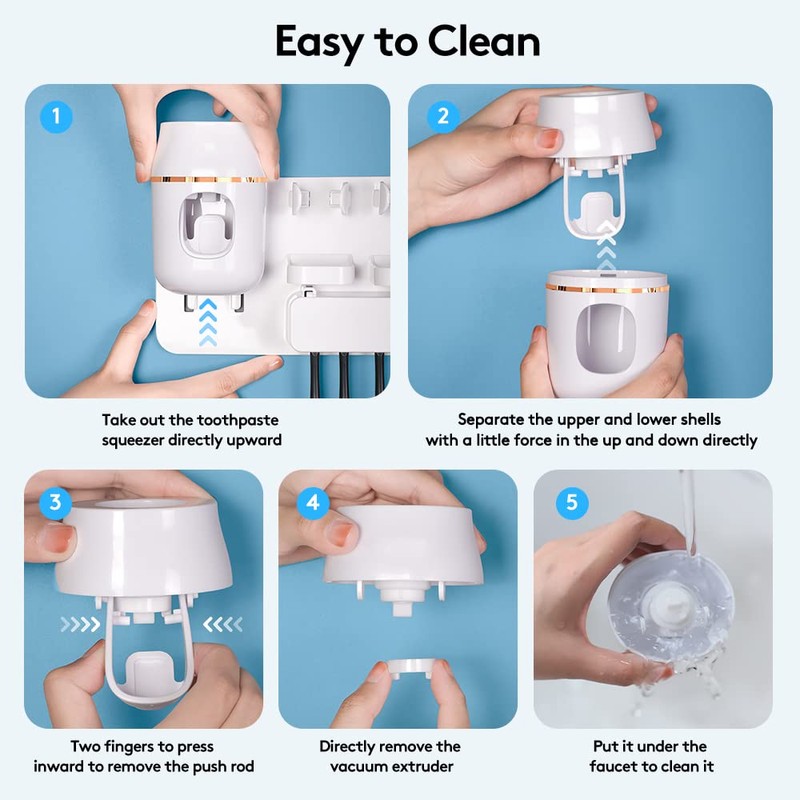 Easy to Clean

1

Take out the toothpaste squeezer directly upward

2

Separate the upper and lower shells with a little force in the up and down directly

3

Two fingers to press inward to remove the push rod

4

Directly remove the vacuum extruder

5

Put it under the faucet to clean it