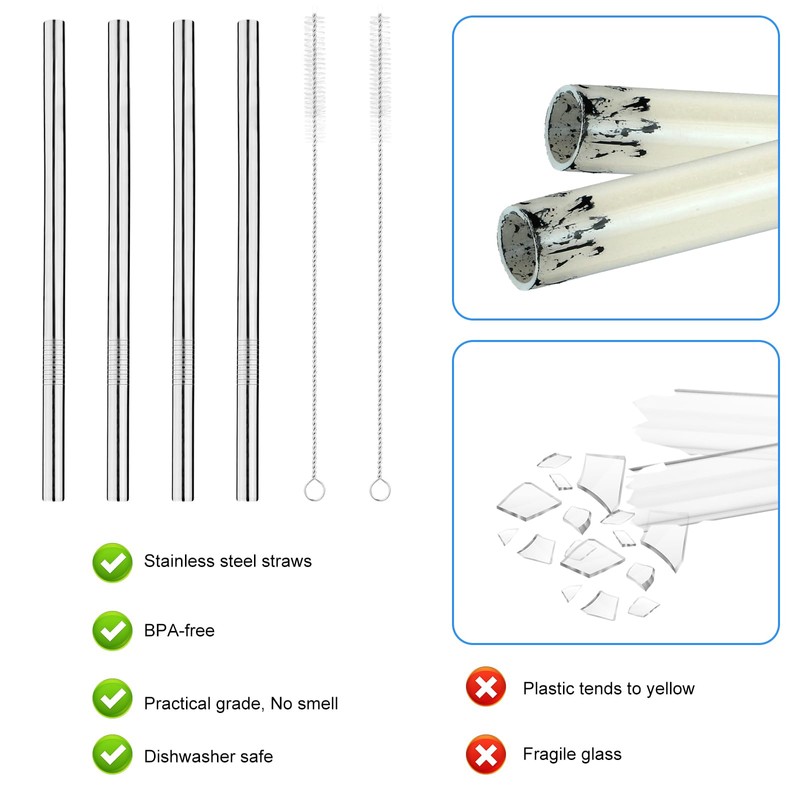 Stainless steel straws

BPA-free

Practical grade, No smell

Dishwasher safe

Plastic tends to yellow

Fragile glass