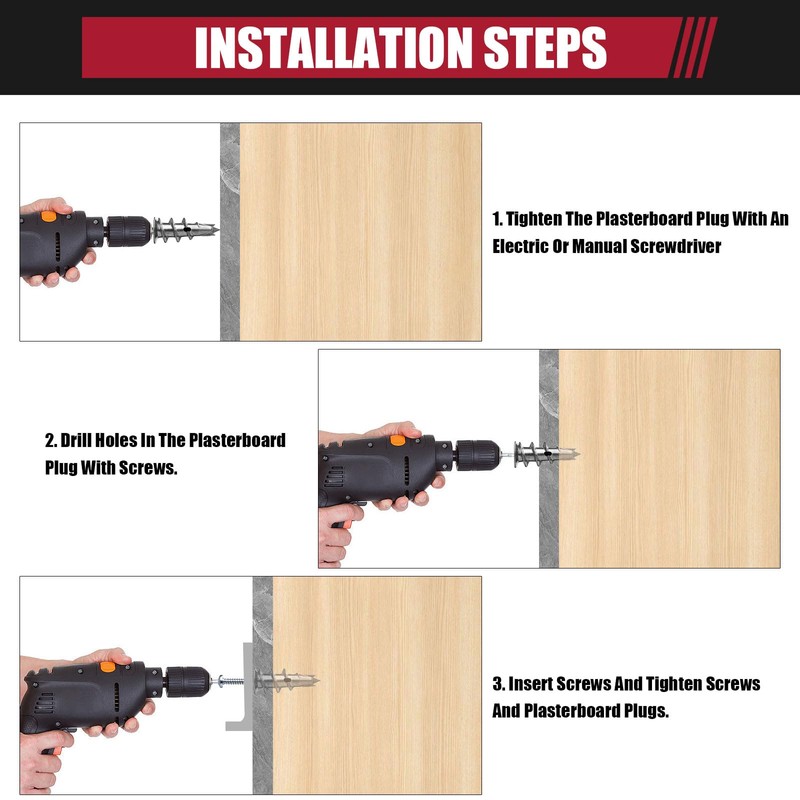 INSTALLATION STEPS

1. Tighten The Plasterboard Plug With An Electric Or Manual Screwdriver

2. Drill Holes In The Plasterboard Plug With Screws.

3. Insert Screws And Tighten Screws And Plasterboard Plugs.