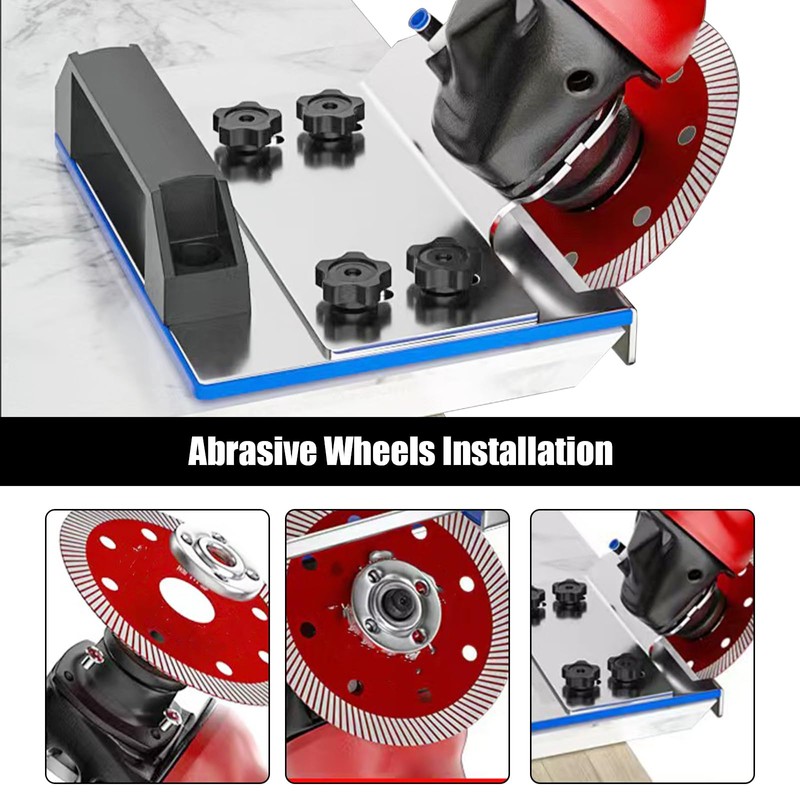 Abrasive Wheels Installation