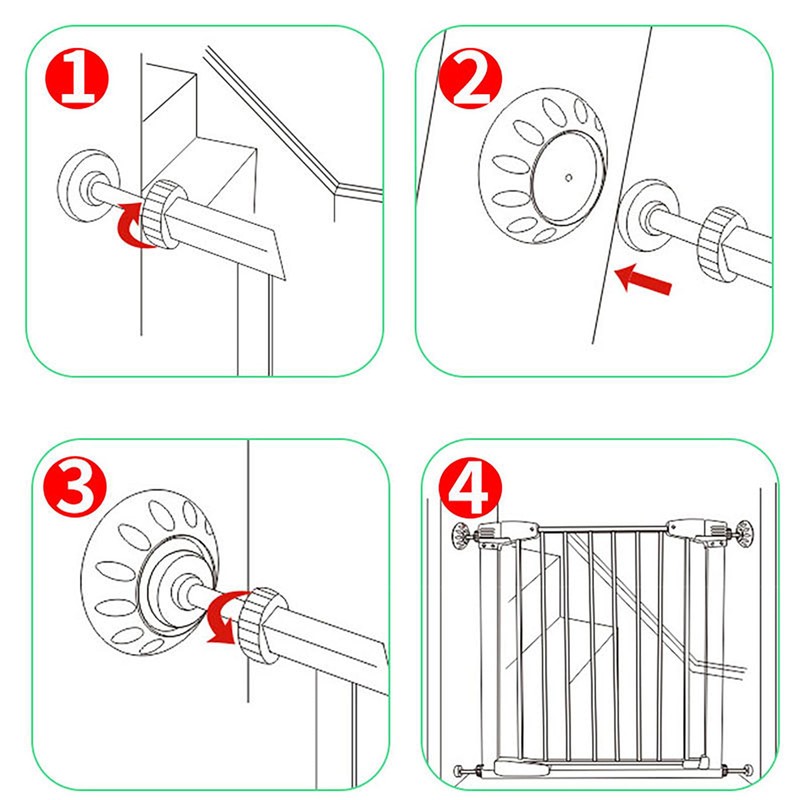 1

2

3

4