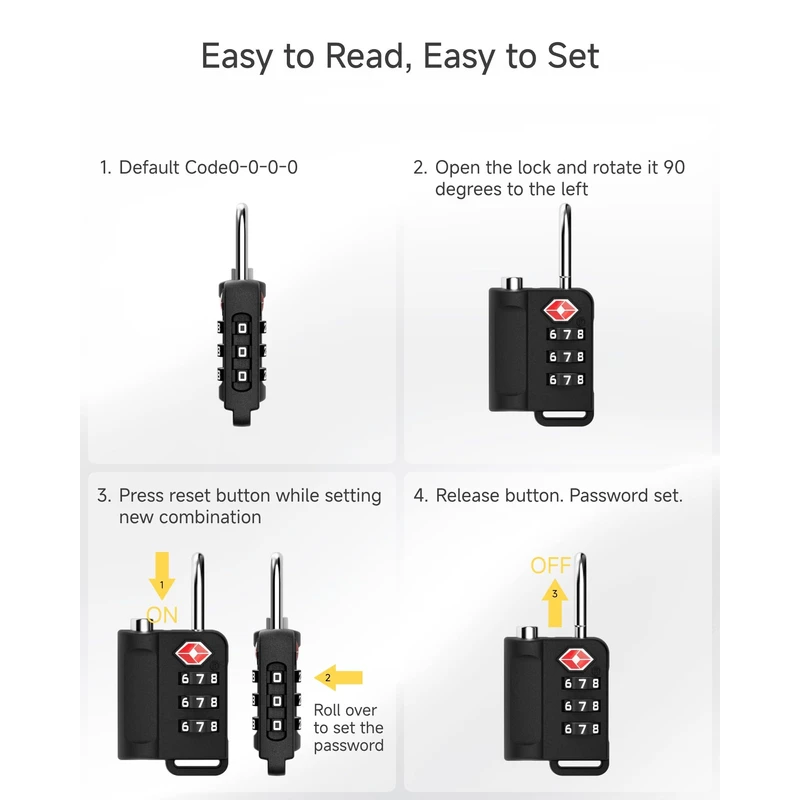 Easy to Read, Easy to Set

1. Default Code0-0-0-0

0
0
0

2. Open the lock and rotate it 90 degrees to the left

6 7 8
6 7 8
6 7 8

3. Press reset button while setting new combination

1
ON

6 7 8
6 7 8
6 7 8

0
0
0

2

Roll over to set the password

4. Release button. Password set.

OFF
3

6 7 8
6 7 8
6 7 8