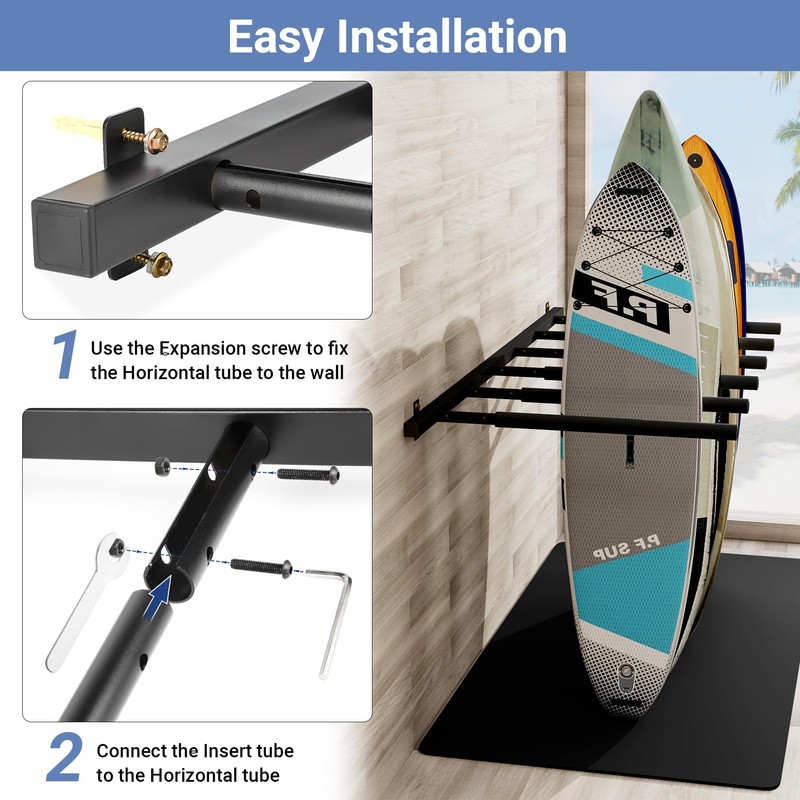 Easy Installation

1 Use the Expansion screw to fix the Horizontal tube to the wall

2 Connect the Insert tube to the Horizontal tube

R.F

R.F SUP