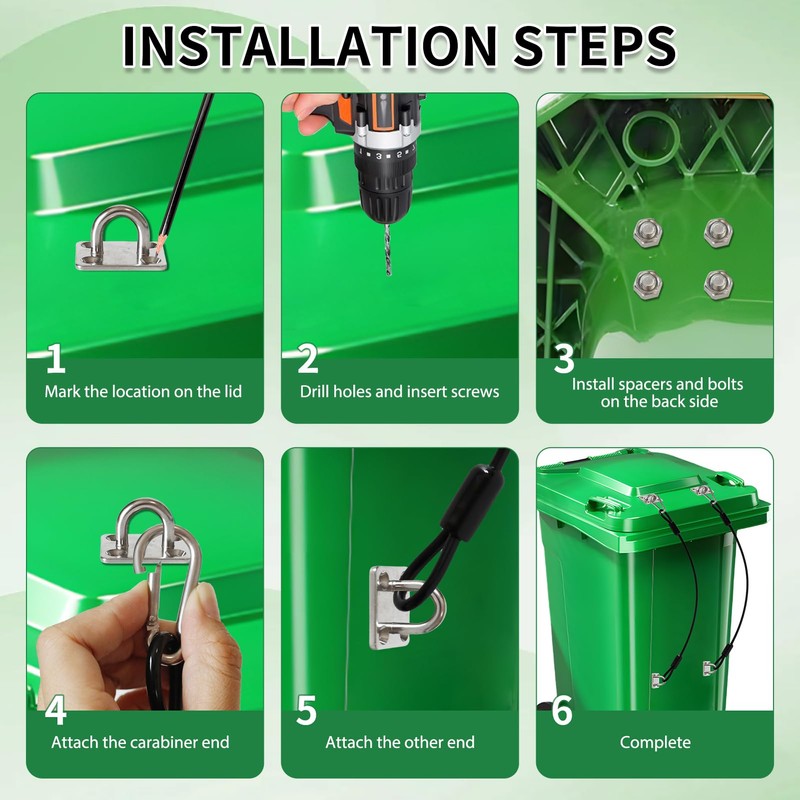 INSTALLATION STEPS

1
Mark the location on the lid

2
Drill holes and insert screws

3
Install spacers and bolts on the back side

4
Attach the carabiner end

5
Attach the other end

6
Complete