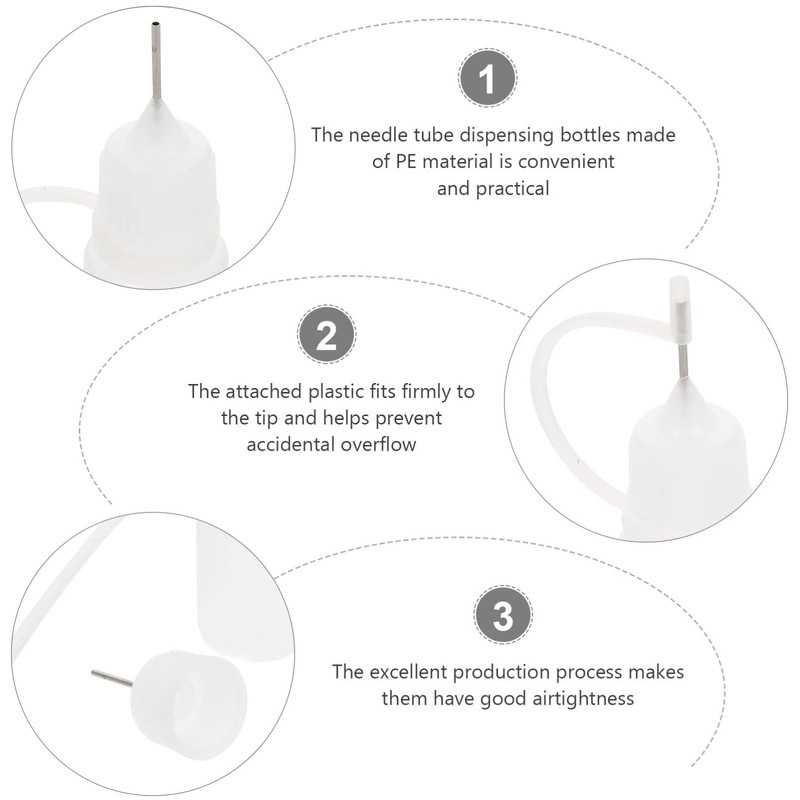 1

The needle tube dispensing bottles made of PE material is convenient and practical

2

The attached plastic fits firmly to the tip and helps prevent accidental overflow

3

The excellent production process makes them have good airtightness