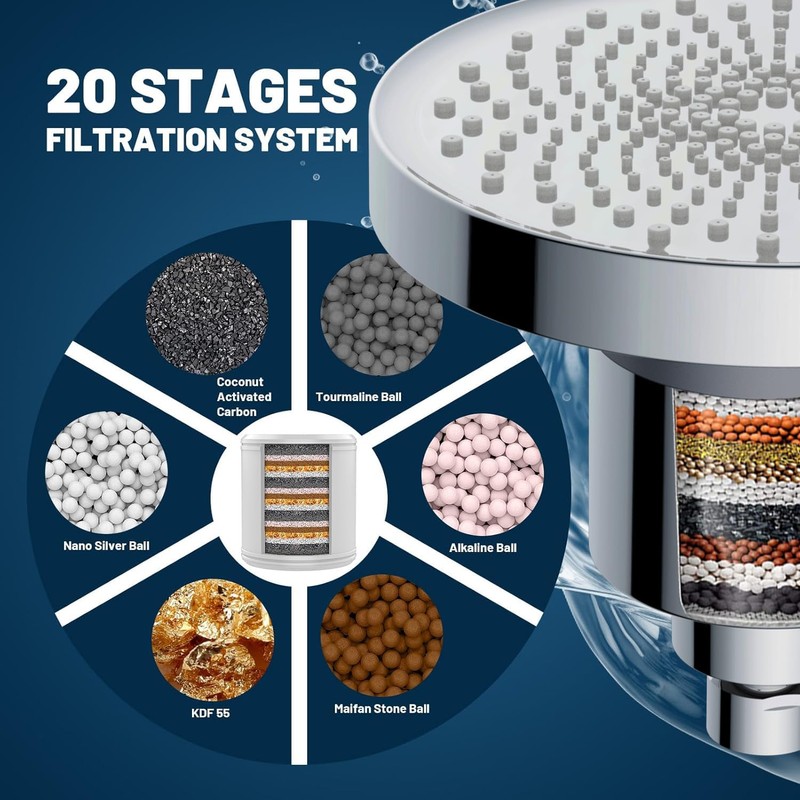 20 STAGES
FILTRATION SYSTEM

Coconut Activated Carbon

Tourmaline Ball

Nano Silver Ball

Alkaline Ball

KDF 55

Maifan Stone Ball