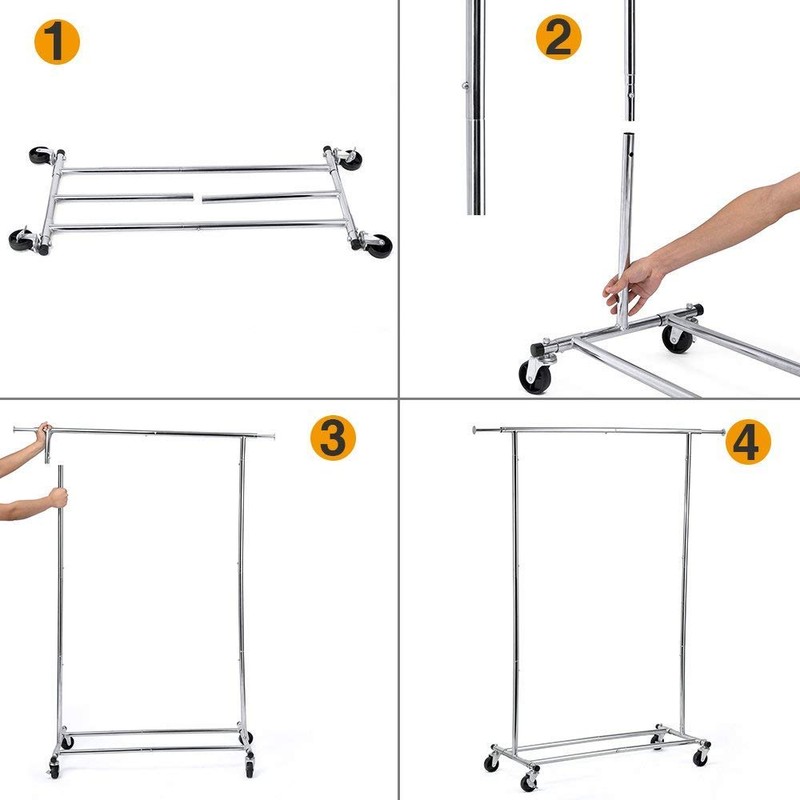 1

2

3

4