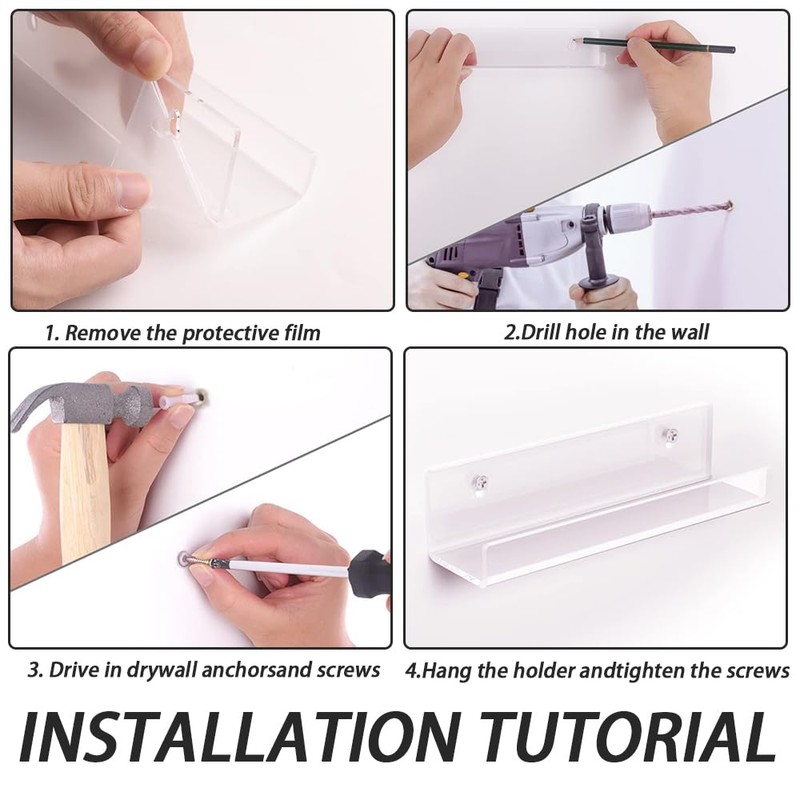 1. Remove the protective film

2.Drill hole in the wall

3. Drive in drywall anchorsand screws

4.Hang the holder andtighten the screws

INSTALLATION TUTORIAL