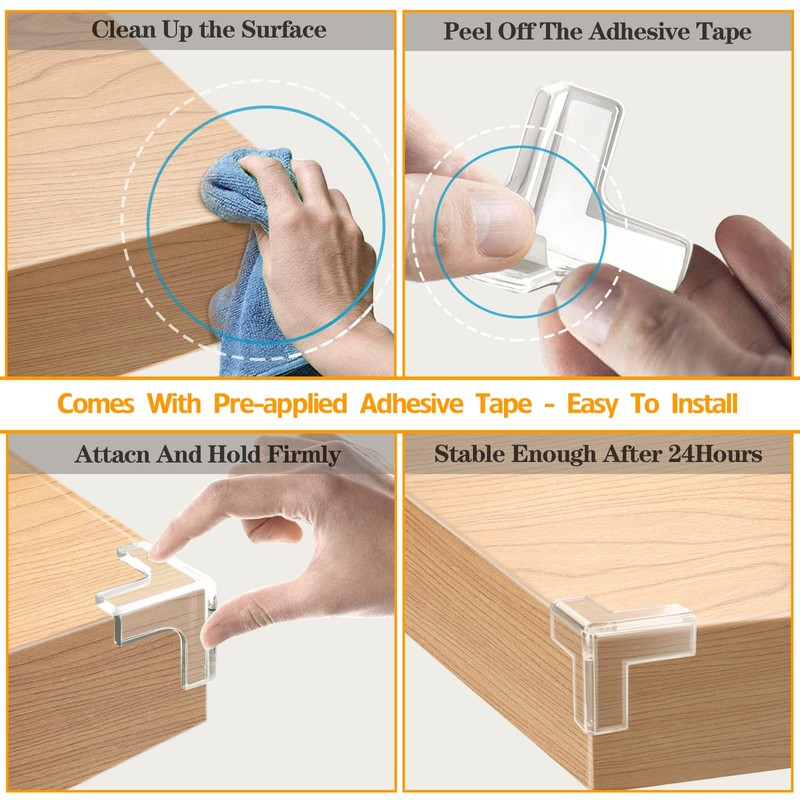 Clean Up the Surface

Peel Off The Adhesive Tape

Comes With Pre-applied Adhesive Tape - Easy To Install

Attacn And Hold Firmly

Stable Enough After 24Hours