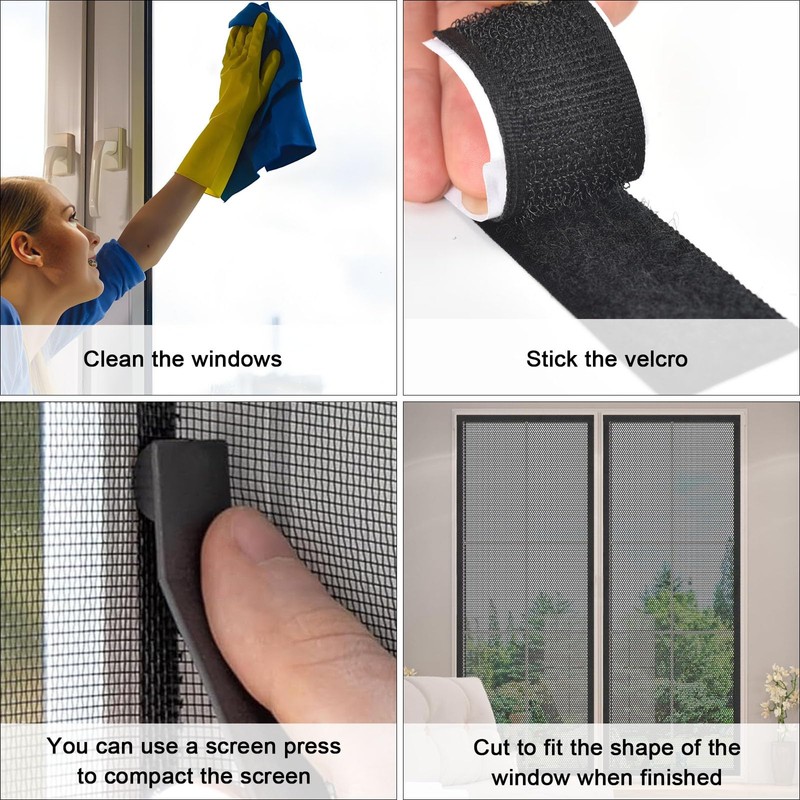 Clean the windows

Stick the velcro

You can use a screen press to compact the screen

Cut to fit the shape of the window when finished