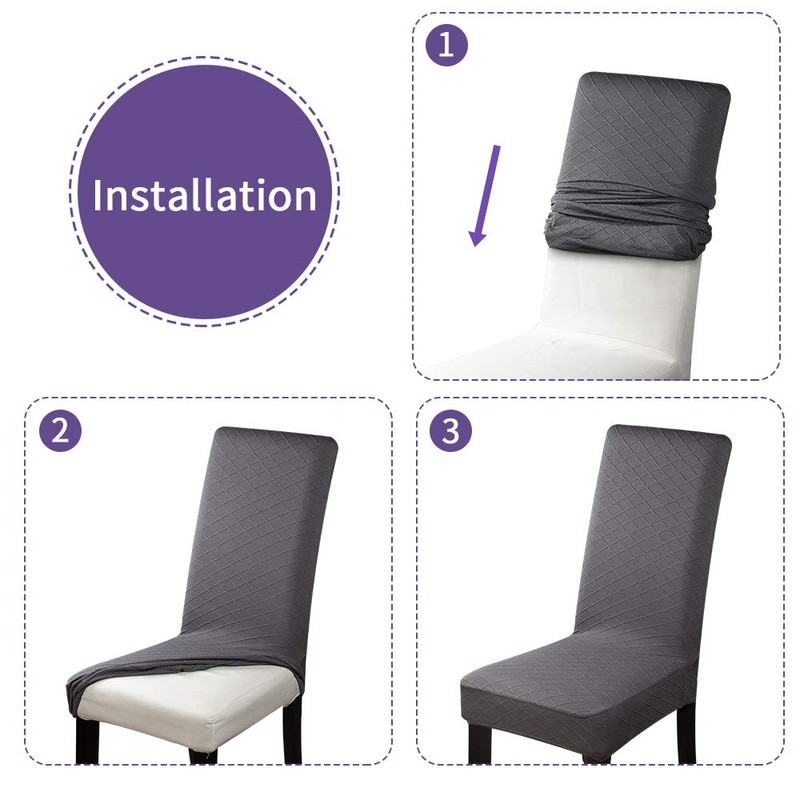 Installation

1

2

3