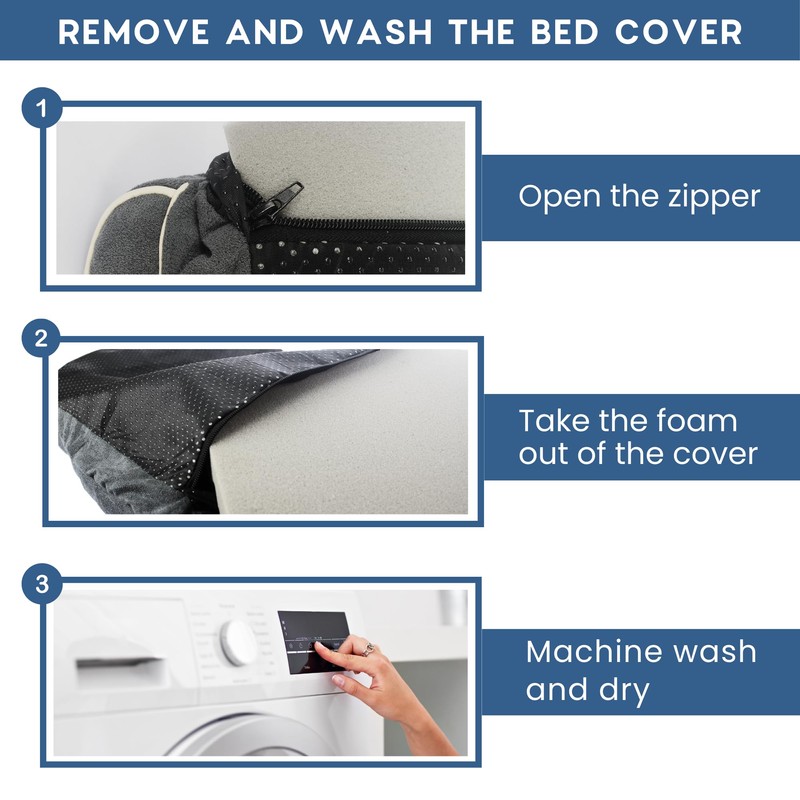 REMOVE AND WASH THE BED COVER

1

Open the zipper

2

Take the foam out of the cover

3

Machine wash and dry