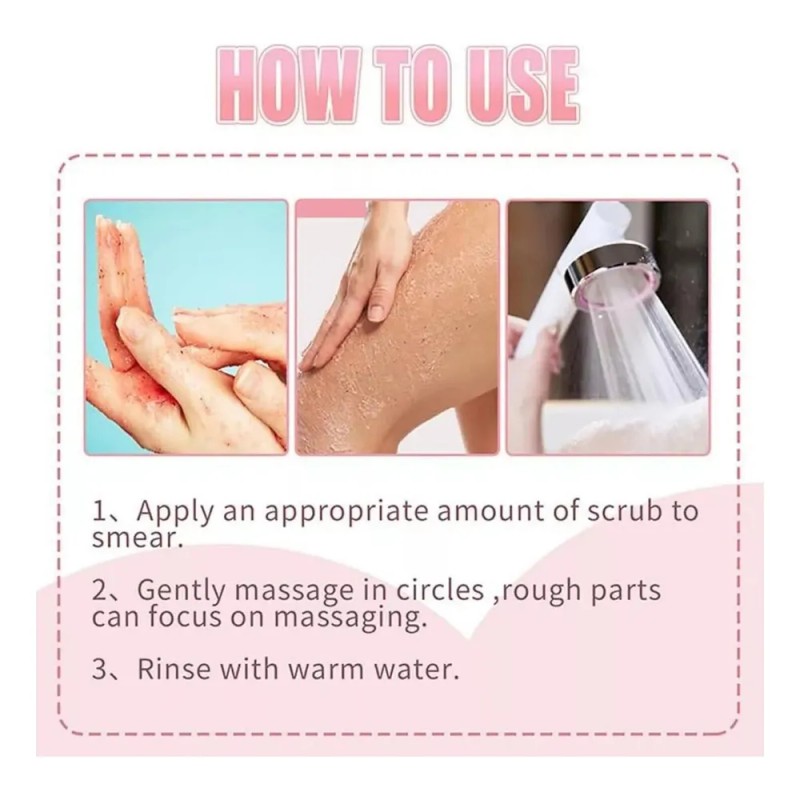 HOW TO USE

1、Apply an appropriate amount of scrub to smear.

2、Gently massage in circles ,rough parts can focus on massaging.

3、Rinse with warm water.