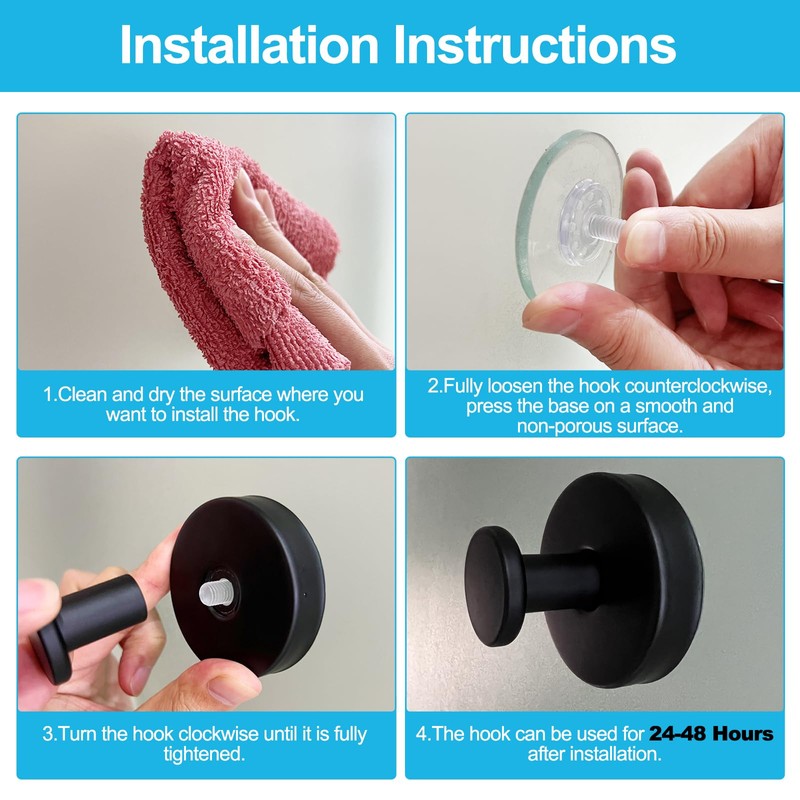 Installation Instructions

1.Clean and dry the surface where you want to install the hook.

2.Fully loosen the hook counterclockwise, press the base on a smooth and non-porous surface.

3.Turn the hook clockwise until it is fully tightened.

4.The hook can be used for 24-48 Hours after installation.