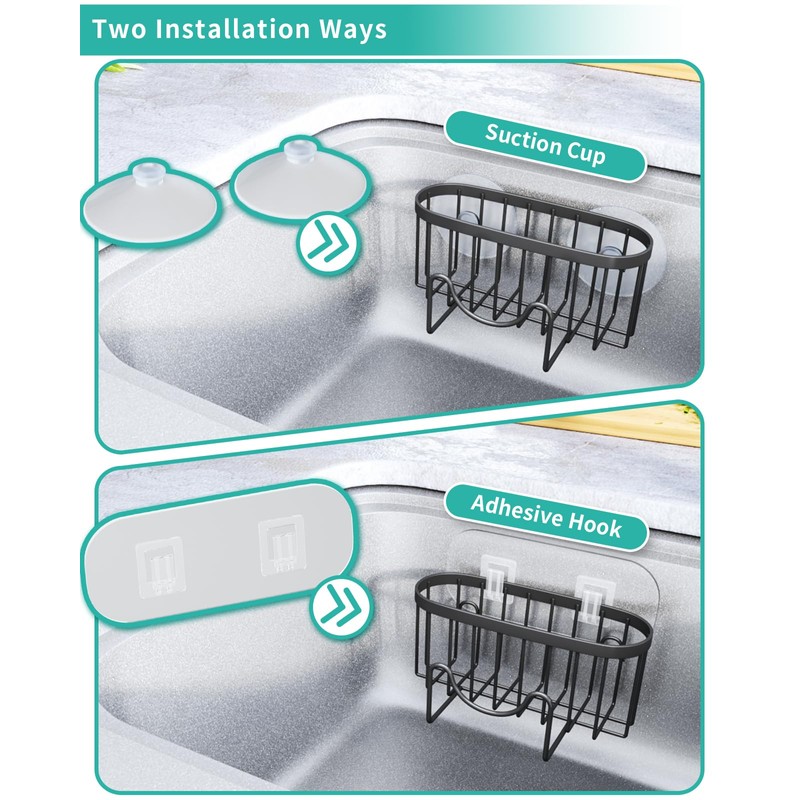 Two Installation Ways

Suction Cup

Adhesive Hook