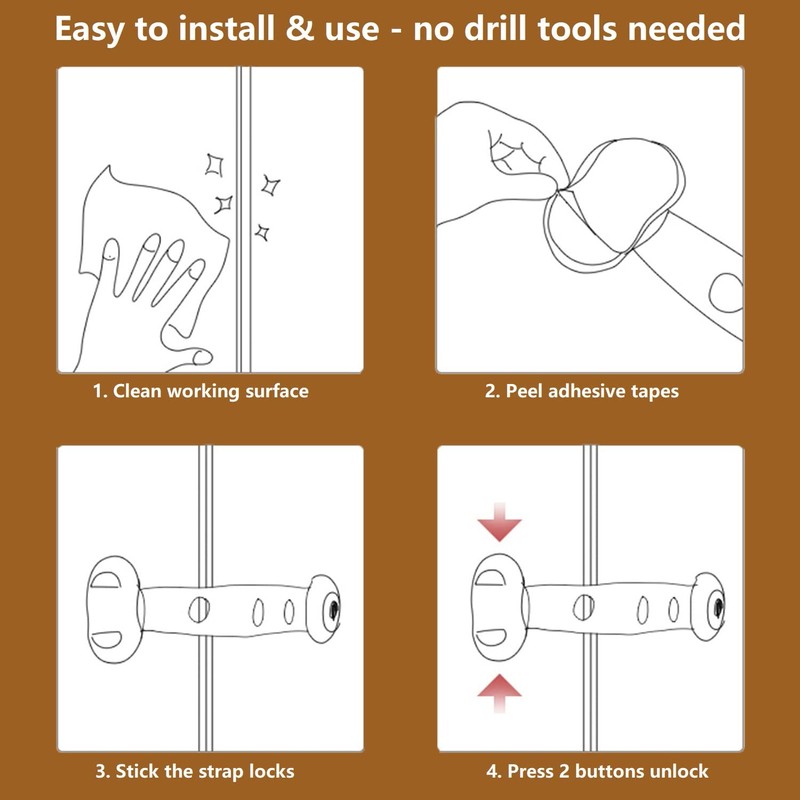 Easy to install & use - no drill tools needed

1. Clean working surface

2. Peel adhesive tapes

3. Stick the strap locks

4. Press 2 buttons unlock