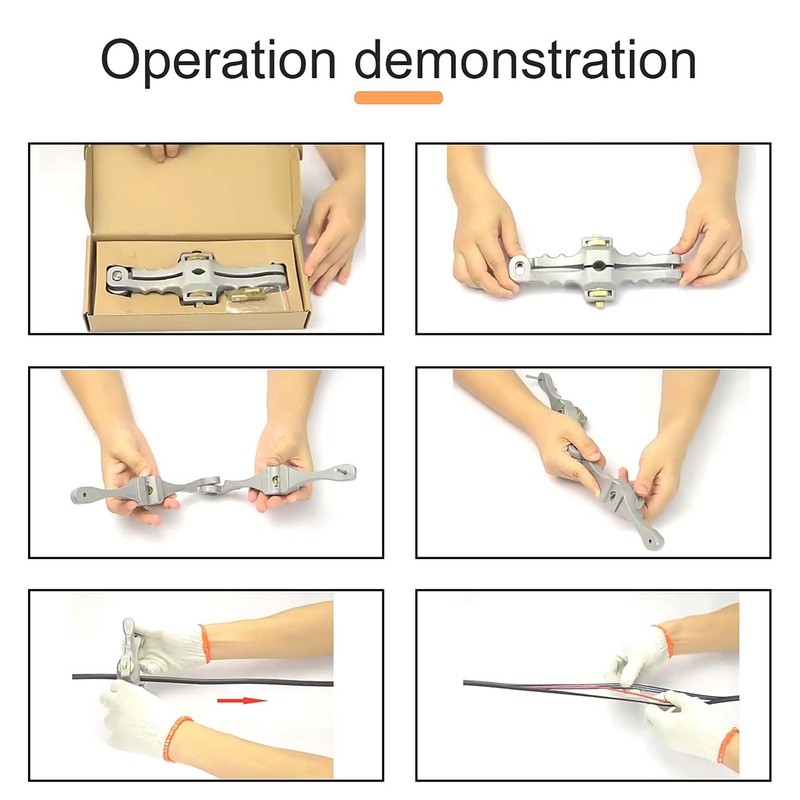 Operation demonstration