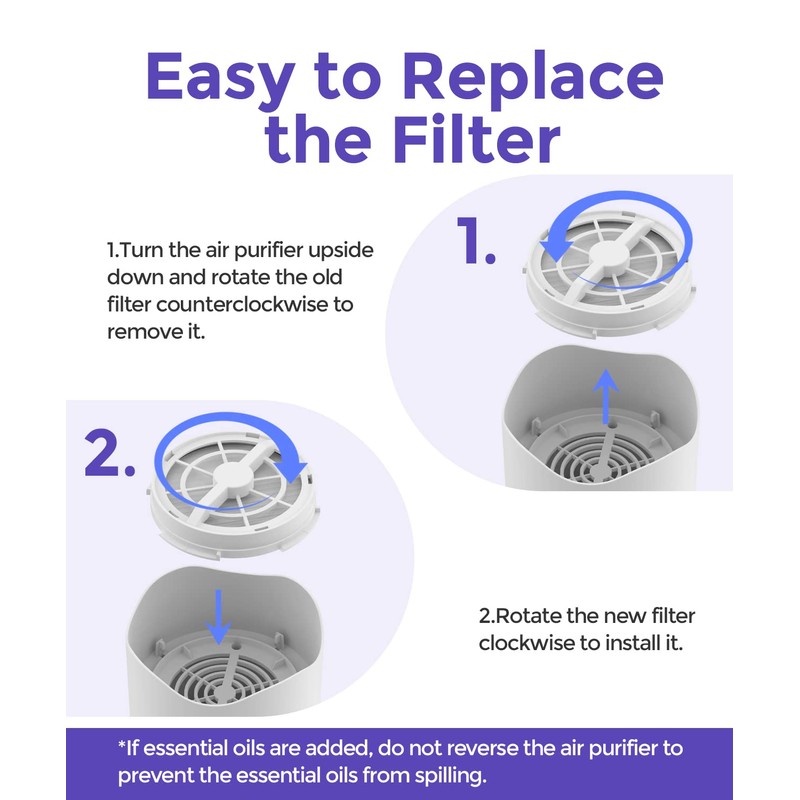 Easy to Replace the Filter

1.Turn the air purifier upside down and rotate the old filter counterclockwise to remove it.

1.

2.

2.Rotate the new filter clockwise to install it.

*If essential oils are added, do not reverse the air purifier to prevent the essential oils from spilling.