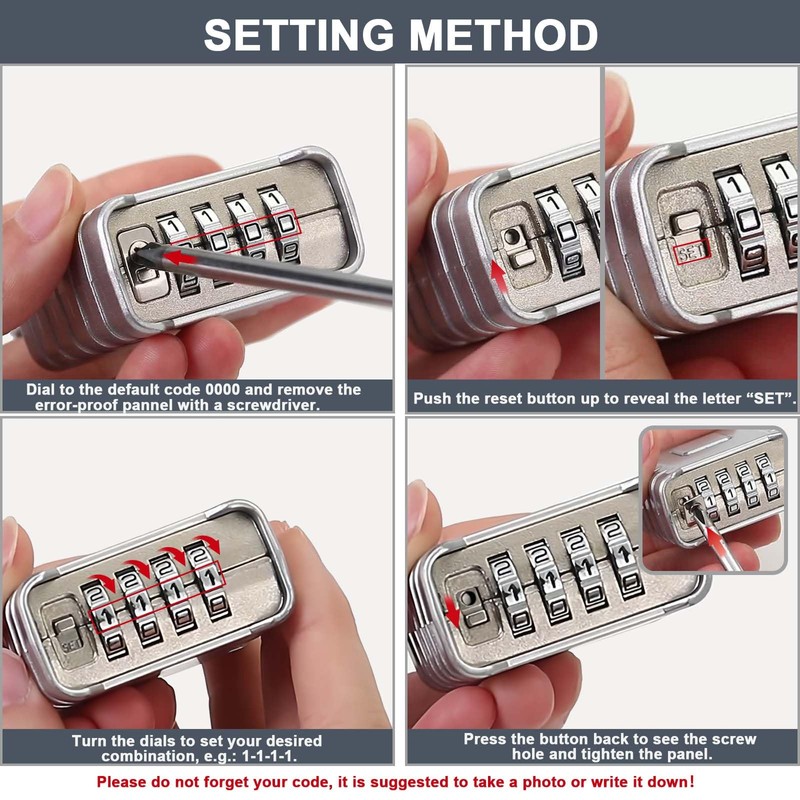 SETTING METHOD

Dial to the default code 0000 and remove the error-proof pannel with a screwdriver.

SET

Push the reset button up to reveal the letter "SET".

Turn the dials to set your desired combination, e.g.: 1-1-1-1.

Press the button back to see the screw hole and tighten the panel.

Please do not forget your code, it is suggested to take a photo or write it down!